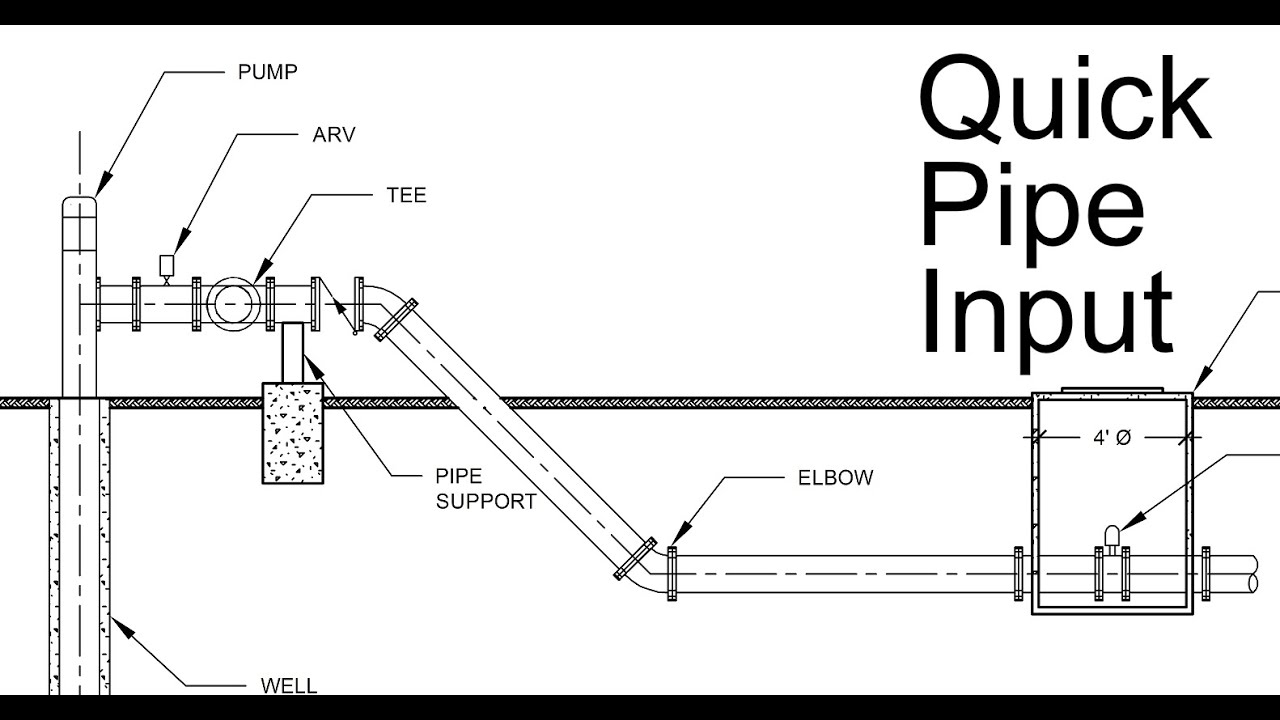 PUMP

ARV

TEE

Quick Pipe Input

PIPE SUPPORT

ELBOW

4' Ø

WELL